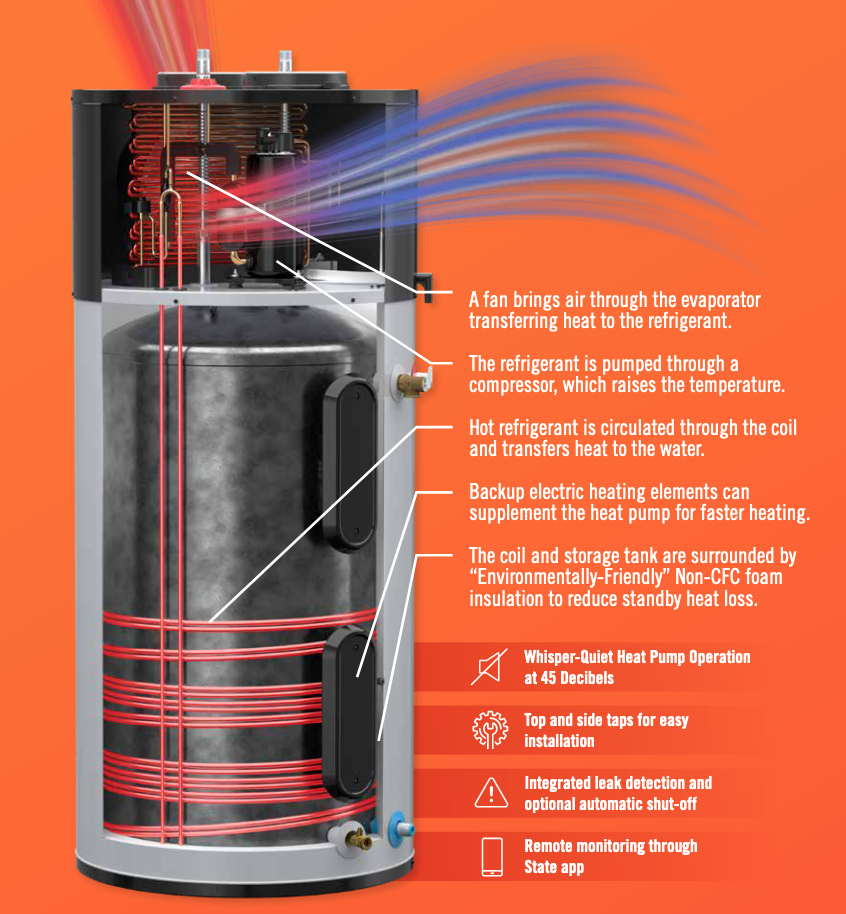 A fan brings air through the evaporator transferring heat to the refrigerant.

The refrigerant is pumped through a compressor, which raises the temperature.

Hot refrigerant is circulated through the coil and transfers heat to the water.

Backup electric heating elements can supplement the heat pump for faster heating.

The coil and storage tank are surrounded by "Environmentally-Friendly" Non-CFC foam insulation to reduce standby heat loss.

Whisper-Quiet Heat Pump Operation at 45 Decibels

Top and side taps for easy installation

Integrated leak detection and optional automatic shut-off

Remote monitoring through State app